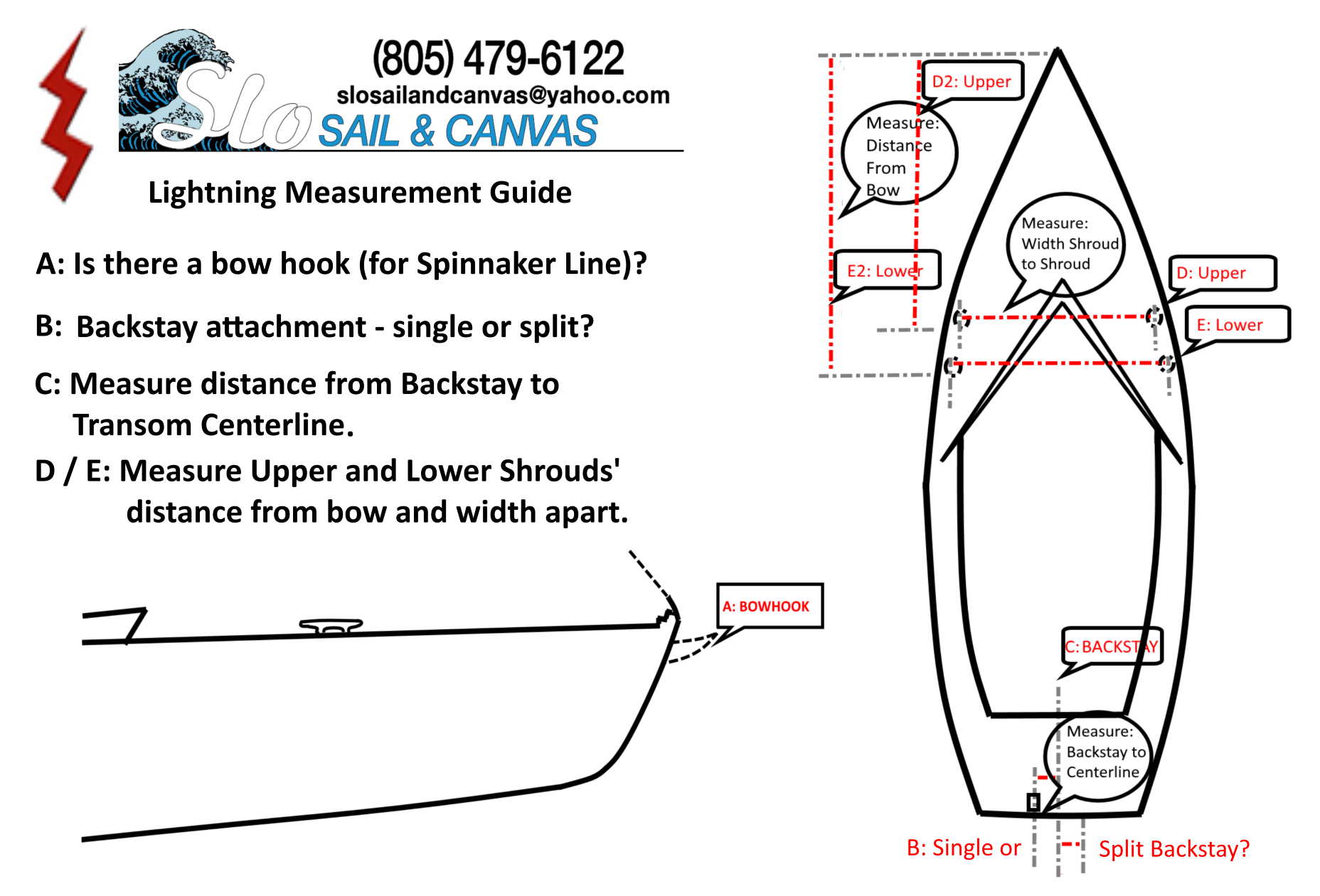 (805) 479-6122
slosailandcanvas@yahoo.com
Slo SAIL & CANVAS

Lightning Measurement Guide

A: Is there a bow hook (for Spinnaker Line)?

B: Backstay attachment - single or split?

C: Measure distance from Backstay to Transom Centerline.

D / E: Measure Upper and Lower Shrouds' distance from bow and width apart.

A: BOWHOOK

D2: Upper

Measure: Distance From Bow

E2: Lower

Measure: Width Shroud to Shroud

D: Upper

E: Lower

C: BACKSTAY

Measure: Backstay to Centerline

B: Single or

Split Backstay?